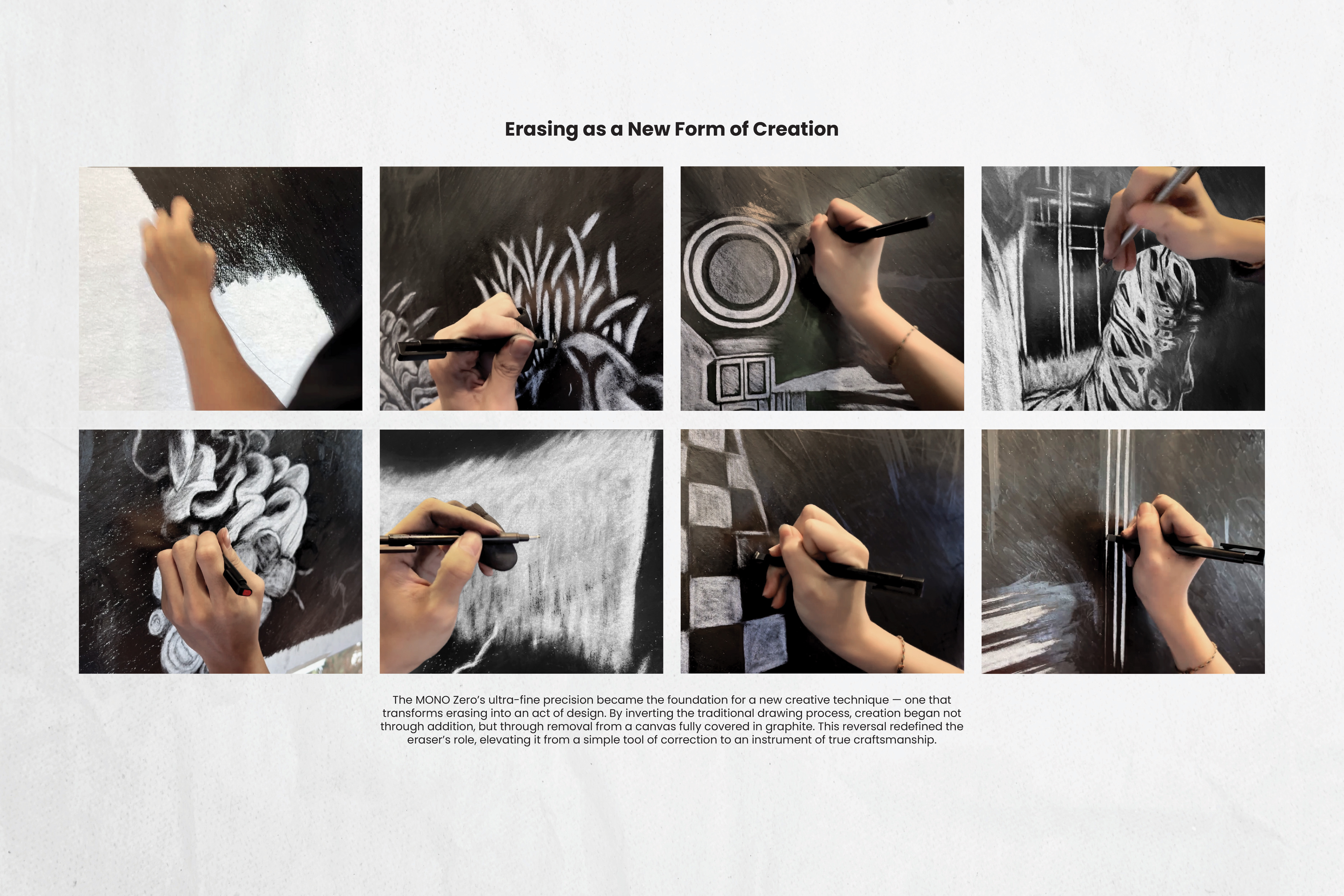 Erasing as a New Form of Creation

The MONO Zero's ultra-fine precision became the foundation for a new creative technique — one that transforms erasing into an act of design. By inverting the traditional drawing process, creation began not through addition, but through removal from a canvas fully covered in graphite. This reversal redefined the eraser's role, elevating it from a simple tool of correction to an instrument of true craftsmanship.